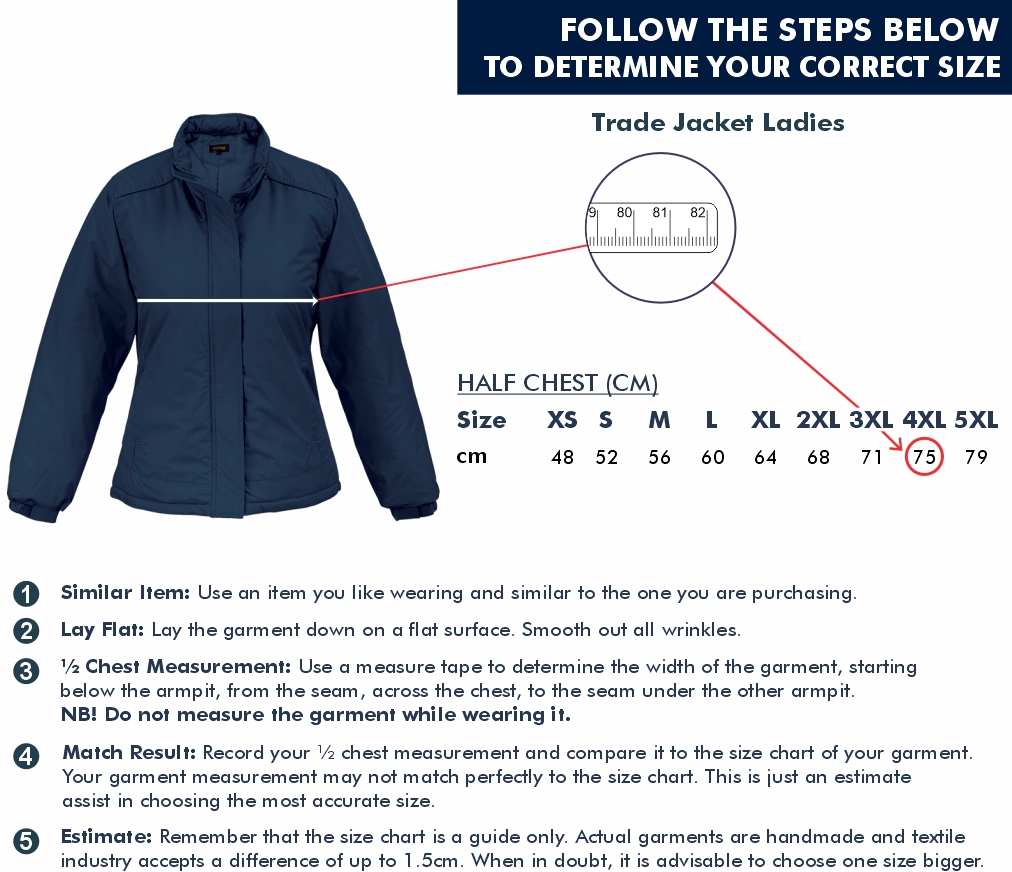 FOLLOW THE STEPS BELOW
TO DETERMINE YOUR CORRECT SIZE

Trade Jacket Ladies

9 80 81 82

HALF CHEST (CM)

| Size | XS | S | M | L | XL | 2XL | 3XL | 4XL | 5XL |
|---|---|---|---|---|---|---|---|---|---|
| cm | 48 | 52 | 56 | 60 | 64 | 68 | 71 | 75 | 79 |

1 Similar Item: Use an item you like wearing and similar to the one you are purchasing.

2 Lay Flat: Lay the garment down on a flat surface. Smooth out all wrinkles.

3 ½ Chest Measurement: Use a measure tape to determine the width of the garment, starting below the armpit, from the seam, across the chest, to the seam under the other armpit.
NB! Do not measure the garment while wearing it.

4 Match Result: Record your ½ chest measurement and compare it to the size chart of your garment. Your garment measurement may not match perfectly to the size chart. This is just an estimate assist in choosing the most accurate size.

5 Estimate: Remember that the size chart is a guide only. Actual garments are handmade and textile industry accepts a difference of up to 1.5cm. When in doubt, it is advisable to choose one size bigger.