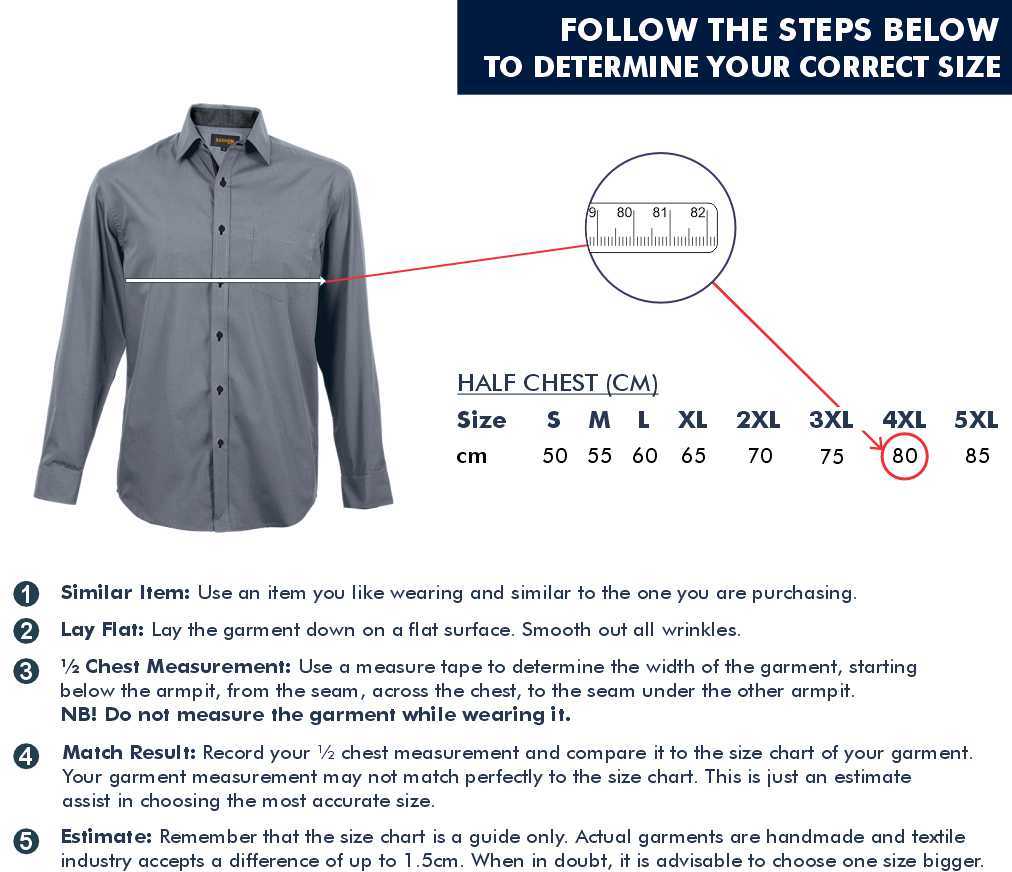 FOLLOW THE STEPS BELOW
TO DETERMINE YOUR CORRECT SIZE

9 80 81 82

HALF CHEST (CM)

| Size | S | M | L | XL | 2XL | 3XL | 4XL | 5XL |
|---|---|---|---|---|---|---|---|---|
| cm | 50 | 55 | 60 | 65 | 70 | 75 | 80 | 85 |

1 Similar Item: Use an item you like wearing and similar to the one you are purchasing.

2 Lay Flat: Lay the garment down on a flat surface. Smooth out all wrinkles.

3 ½ Chest Measurement: Use a measure tape to determine the width of the garment, starting below the armpit, from the seam, across the chest, to the seam under the other armpit.
NB! Do not measure the garment while wearing it.

4 Match Result: Record your ½ chest measurement and compare it to the size chart of your garment. Your garment measurement may not match perfectly to the size chart. This is just an estimate assist in choosing the most accurate size.

5 Estimate: Remember that the size chart is a guide only. Actual garments are handmade and textile industry accepts a difference of up to 1.5cm. When in doubt, it is advisable to choose one size bigger.