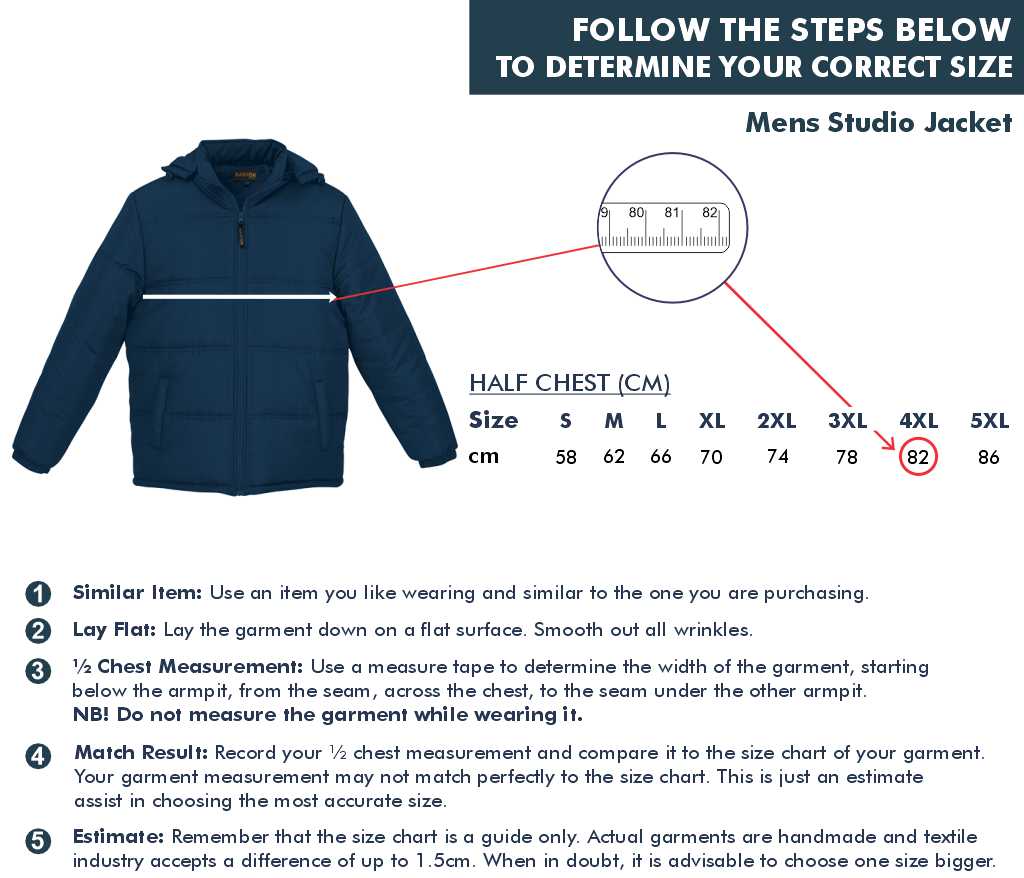 FOLLOW THE STEPS BELOW
TO DETERMINE YOUR CORRECT SIZE

Mens Studio Jacket

9 80 81 82

HALF CHEST (CM)

| Size | S | M | L | XL | 2XL | 3XL | 4XL | 5XL |
|---|---|---|---|---|---|---|---|---|
| cm | 58 | 62 | 66 | 70 | 74 | 78 | 82 | 86 |

1 Similar Item: Use an item you like wearing and similar to the one you are purchasing.

2 Lay Flat: Lay the garment down on a flat surface. Smooth out all wrinkles.

3 ½ Chest Measurement: Use a measure tape to determine the width of the garment, starting below the armpit, from the seam, across the chest, to the seam under the other armpit.
NB! Do not measure the garment while wearing it.

4 Match Result: Record your ½ chest measurement and compare it to the size chart of your garment. Your garment measurement may not match perfectly to the size chart. This is just an estimate assist in choosing the most accurate size.

5 Estimate: Remember that the size chart is a guide only. Actual garments are handmade and textile industry accepts a difference of up to 1.5cm. When in doubt, it is advisable to choose one size bigger.