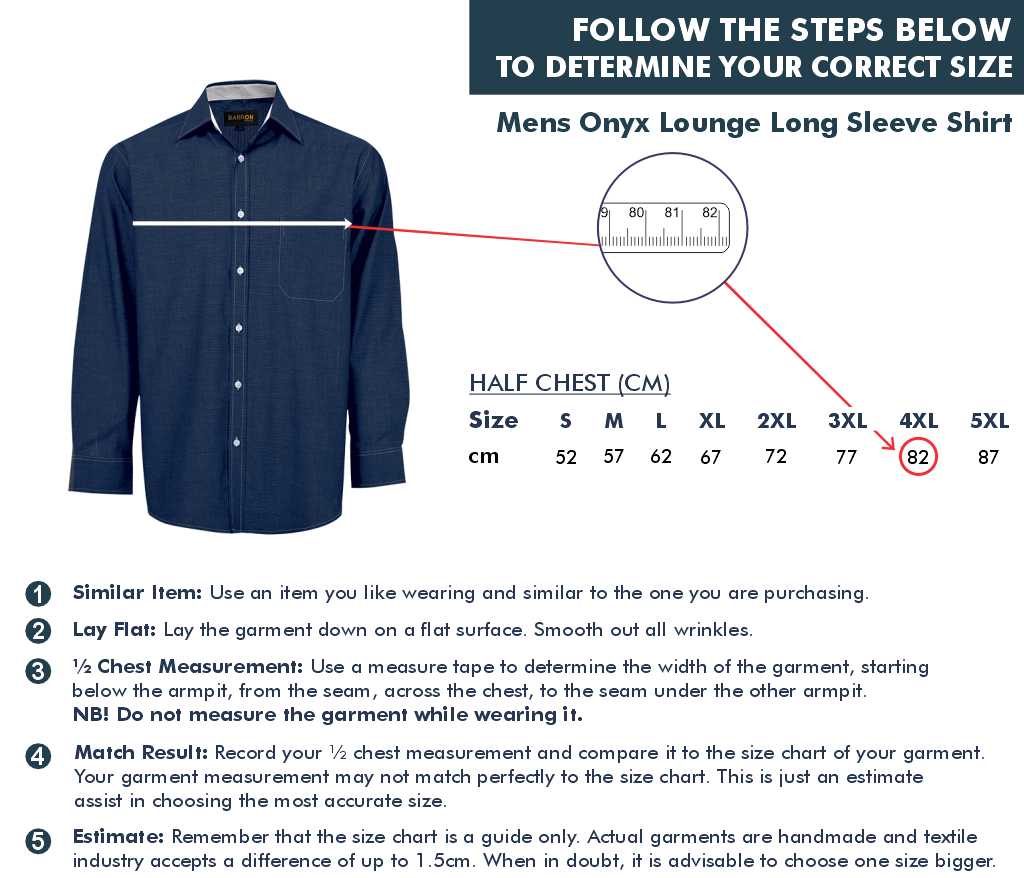 FOLLOW THE STEPS BELOW TO DETERMINE YOUR CORRECT SIZE

Mens Onyx Lounge Long Sleeve Shirt

BARRON

9 80 81 82

HALF CHEST (CM)

| Size | S | M | L | XL | 2XL | 3XL | 4XL | 5XL |
|---|---|---|---|---|---|---|---|---|
| cm | 52 | 57 | 62 | 67 | 72 | 77 | 82 | 87 |

1 Similar Item: Use an item you like wearing and similar to the one you are purchasing.

2 Lay Flat: Lay the garment down on a flat surface. Smooth out all wrinkles.

3 ½ Chest Measurement: Use a measure tape to determine the width of the garment, starting below the armpit, from the seam, across the chest, to the seam under the other armpit. NB! Do not measure the garment while wearing it.

4 Match Result: Record your ½ chest measurement and compare it to the size chart of your garment. Your garment measurement may not match perfectly to the size chart. This is just an estimate assist in choosing the most accurate size.

5 Estimate: Remember that the size chart is a guide only. Actual garments are handmade and textile industry accepts a difference of up to 1.5cm. When in doubt, it is advisable to choose one size bigger.